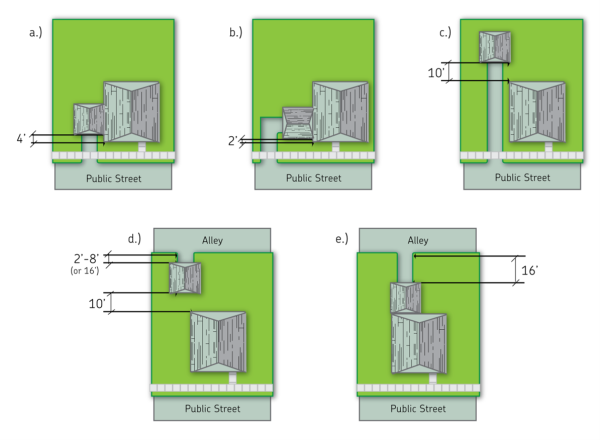 a.)

4'

Public Street

b.)

2'

Public Street

c.)

10'

Public Street

d.)

Alley

2'-8'
(or 16')

10'

Public Street

e.)

Alley

16'

Public Street